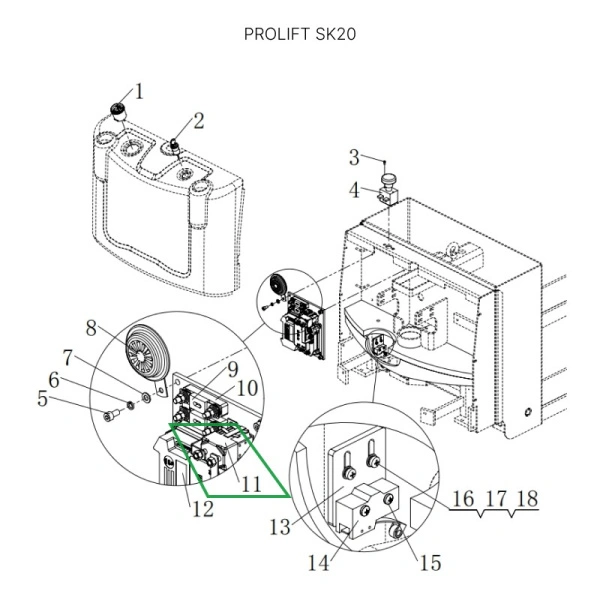 PROLIFT SK20

1
2
3
4
8
7
6
5
9
10
11
12
13
14
15
16 17 18